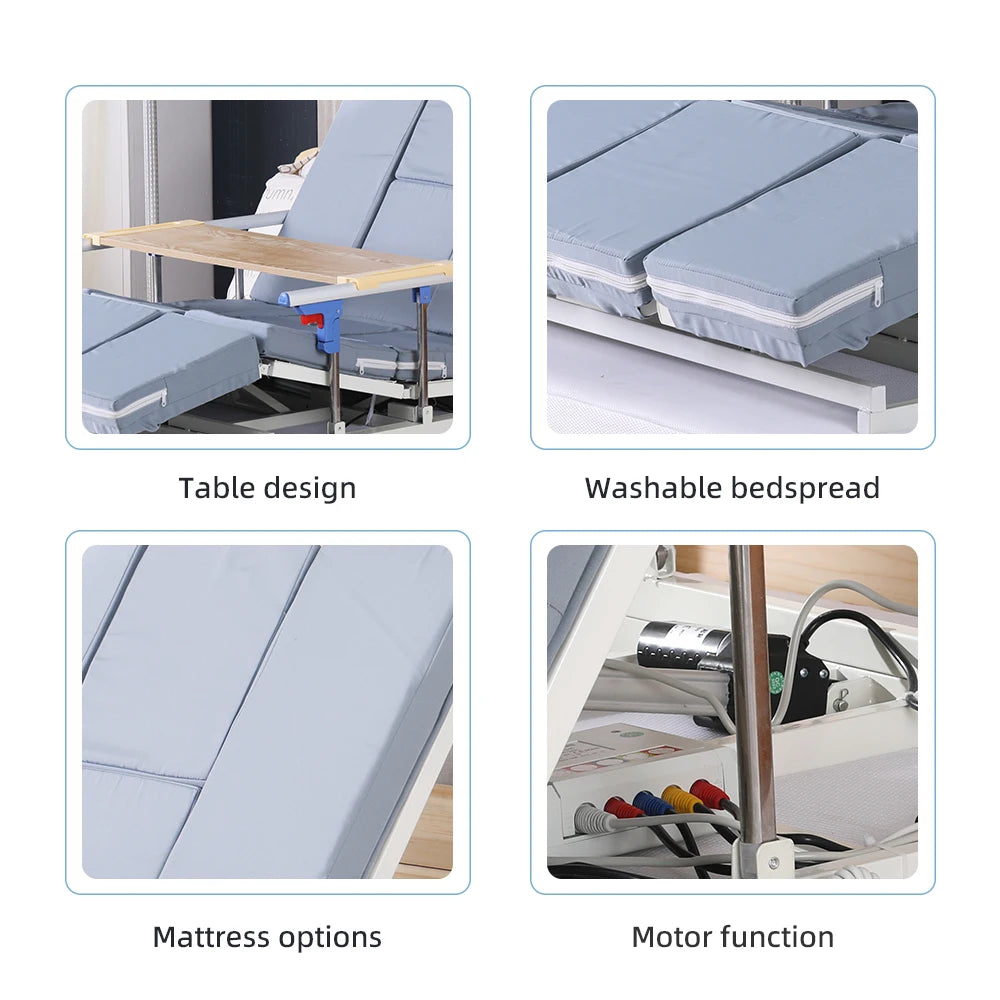 Table design

Washable bedspread

Mattress options

Motor function