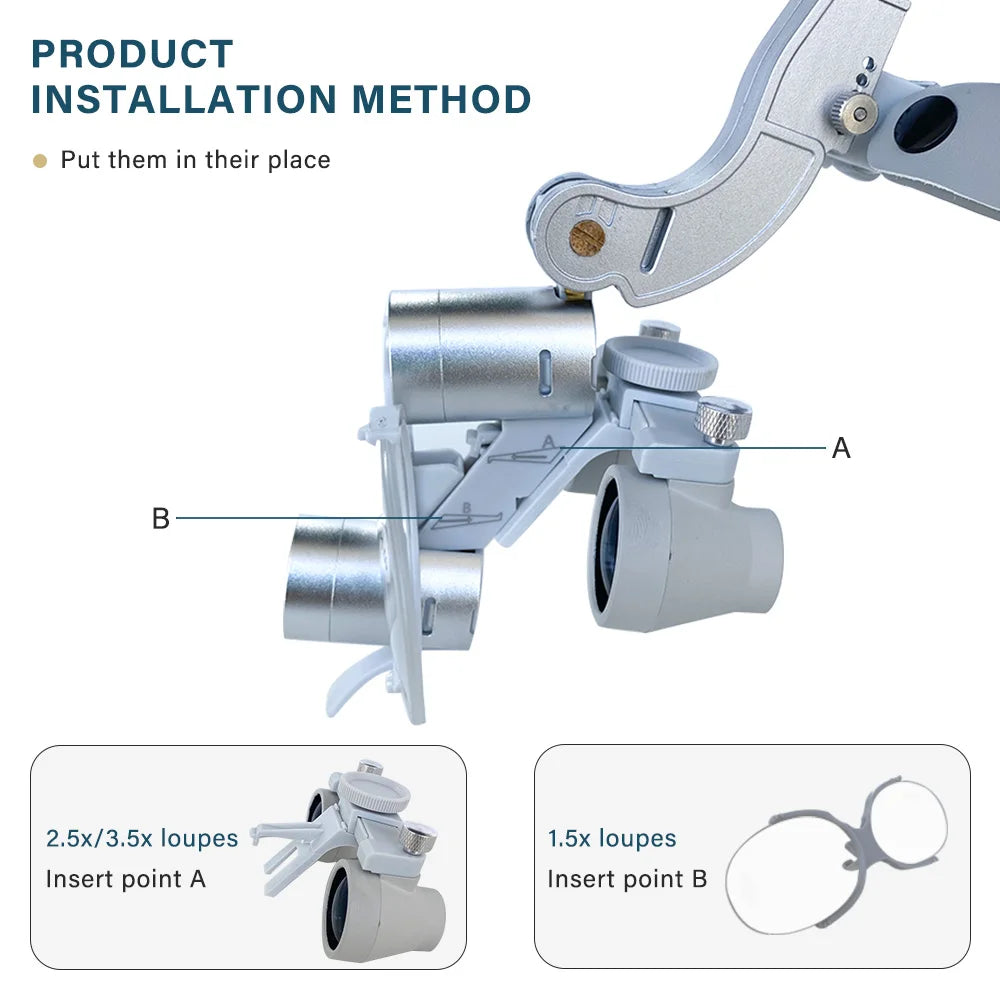 PRODUCT
INSTALLATION METHOD

Put them in their place

A

B

A

B

2.5x/3.5x loupes
Insert point A

1.5x loupes
Insert point B