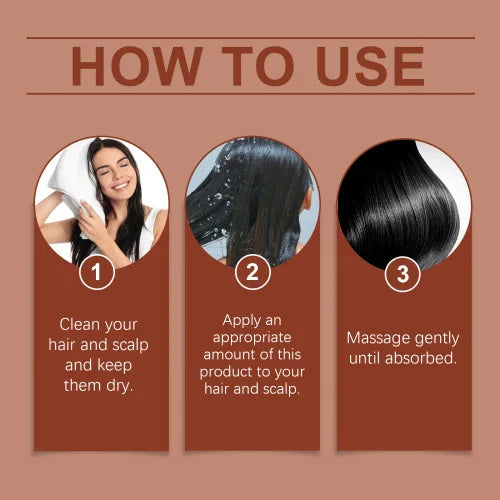 HOW TO USE

1

Clean your hair and scalp and keep them dry.

2

Apply an appropriate amount of this product to your hair and scalp.

3

Massage gently until absorbed.