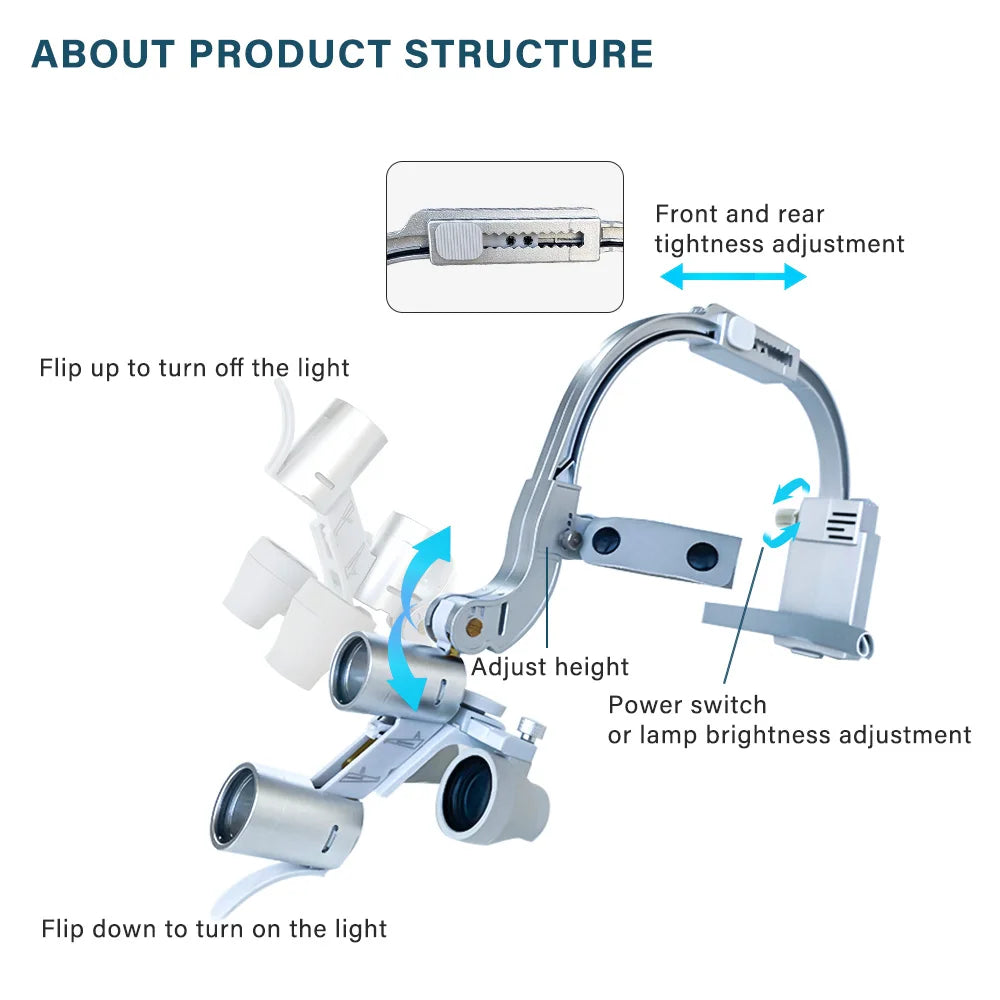 ABOUT PRODUCT STRUCTURE

Front and rear tightness adjustment

Flip up to turn off the light

Adjust height

Power switch
or lamp brightness adjustment

Flip down to turn on the light