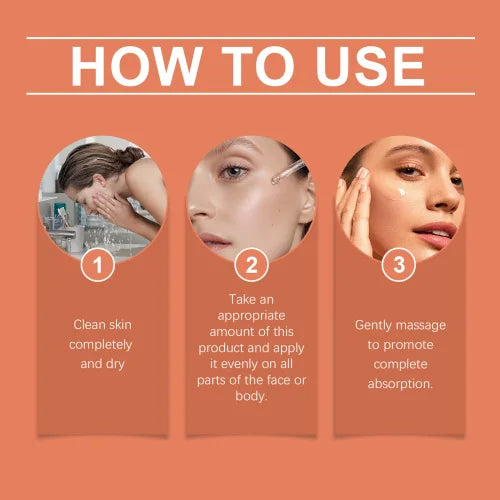 HOW TO USE

1

Clean skin completely and dry

2

Take an appropriate amount of this product and apply it evenly on all parts of the face or body.

3

Gently massage to promote complete absorption.