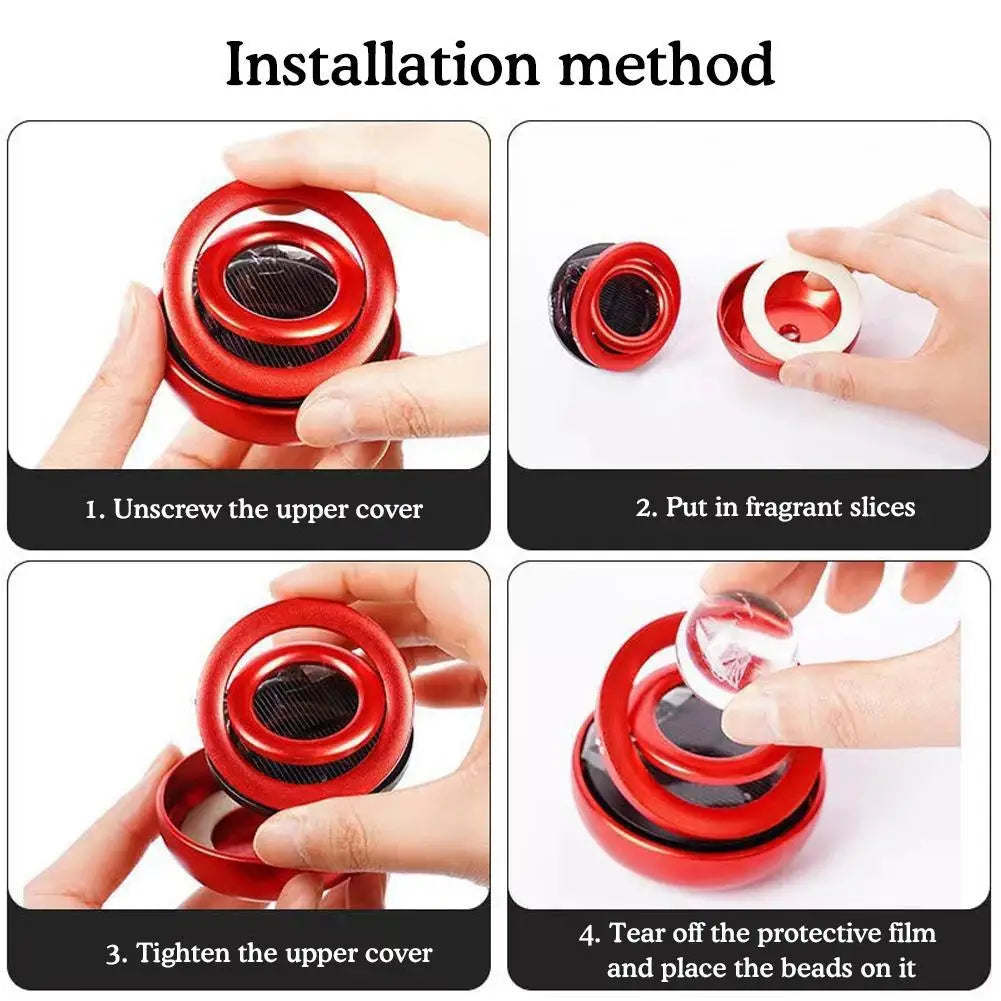 Installation method

1. Unscrew the upper cover

2. Put in fragrant slices

3. Tighten the upper cover

4. Tear off the protective film and place the beads on it