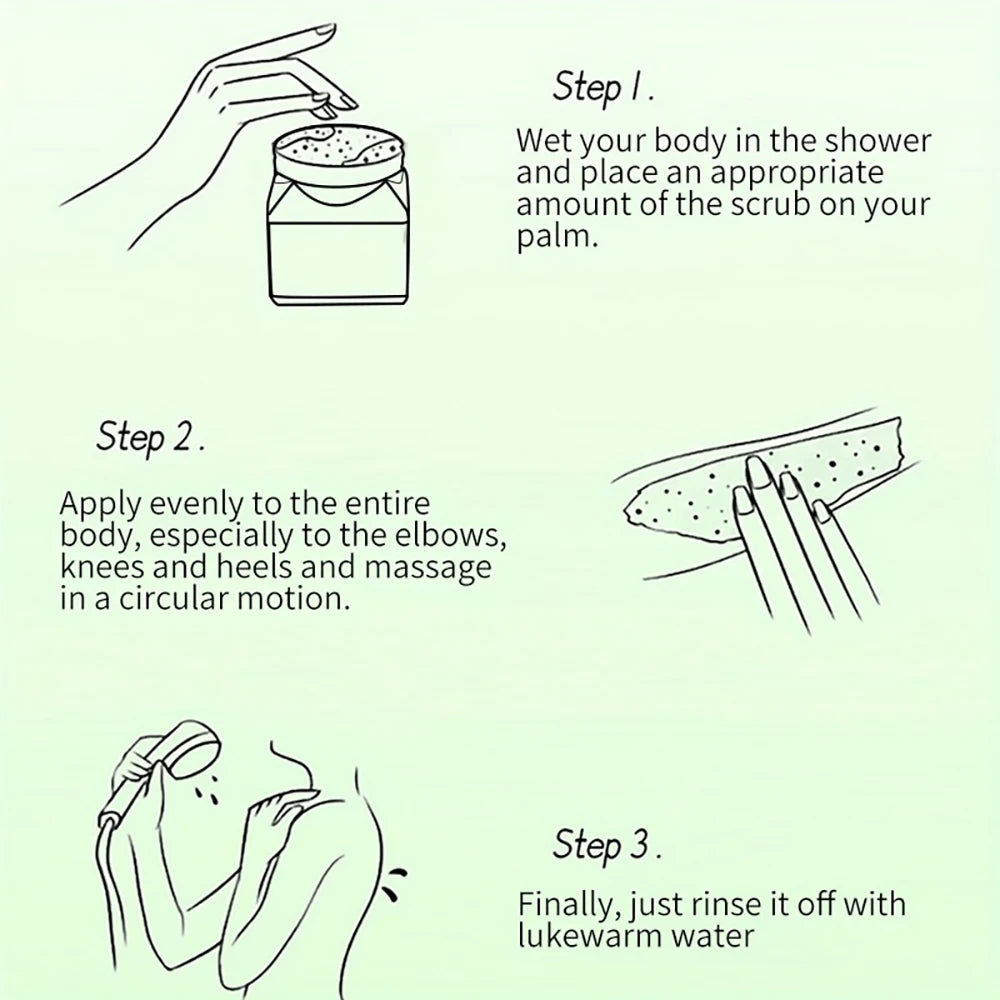 Step 1.

Wet your body in the shower and place an appropriate amount of the scrub on your palm.

Step 2.

Apply evenly to the entire body, especially to the elbows, knees and heels and massage in a circular motion.

Step 3.

Finally, just rinse it off with lukewarm water