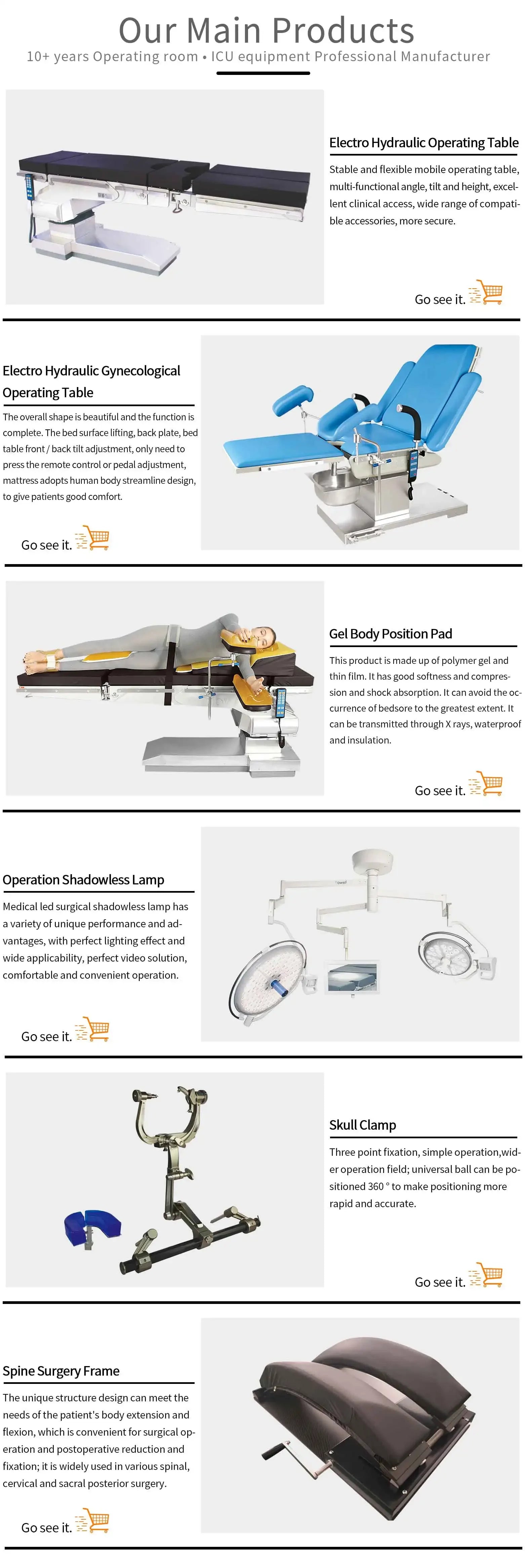 Our Main Products
10+ years Operating room • ICU equipment Professional Manufacturer

Electro Hydraulic Operating Table

Stable and flexible mobile operating table, multi-functional angle, tilt and height, excellent clinical access, wide range of compatible accessories, more secure.

Go see it.

Electro Hydraulic Gynecological Operating Table

The overall shape is beautiful and the function is complete. The bed surface lifting, back plate, bed table front / back tilt adjustment, only need to press the remote control or pedal adjustment, mattress adopts human body streamline design, to give patients good comfort.

Go see it.

Gel Body Position Pad

This product is made up of polymer gel and thin film. It has good softness and compression and shock absorption. It can avoid the occurrence of bedsore to the greatest extent. It can be transmitted through X rays, waterproof and insulation.

Go see it.

Operation Shadowless Lamp

Medical led surgical shadowless lamp has a variety of unique performance and advantages, with perfect lighting effect and wide applicability, perfect video solution, comfortable and convenient operation.

Go see it.

Skull Clamp

Three point fixation, simple operation,wider operation field; universal ball can be positioned 360 ° to make positioning more rapid and accurate.

Go see it.

Spine Surgery Frame

The unique structure design can meet the needs of the patient's body extension and flexion, which is convenient for surgical operation and postoperative reduction and fixation; it is widely used in various spinal, cervical and sacral posterior surgery.

Go see it.