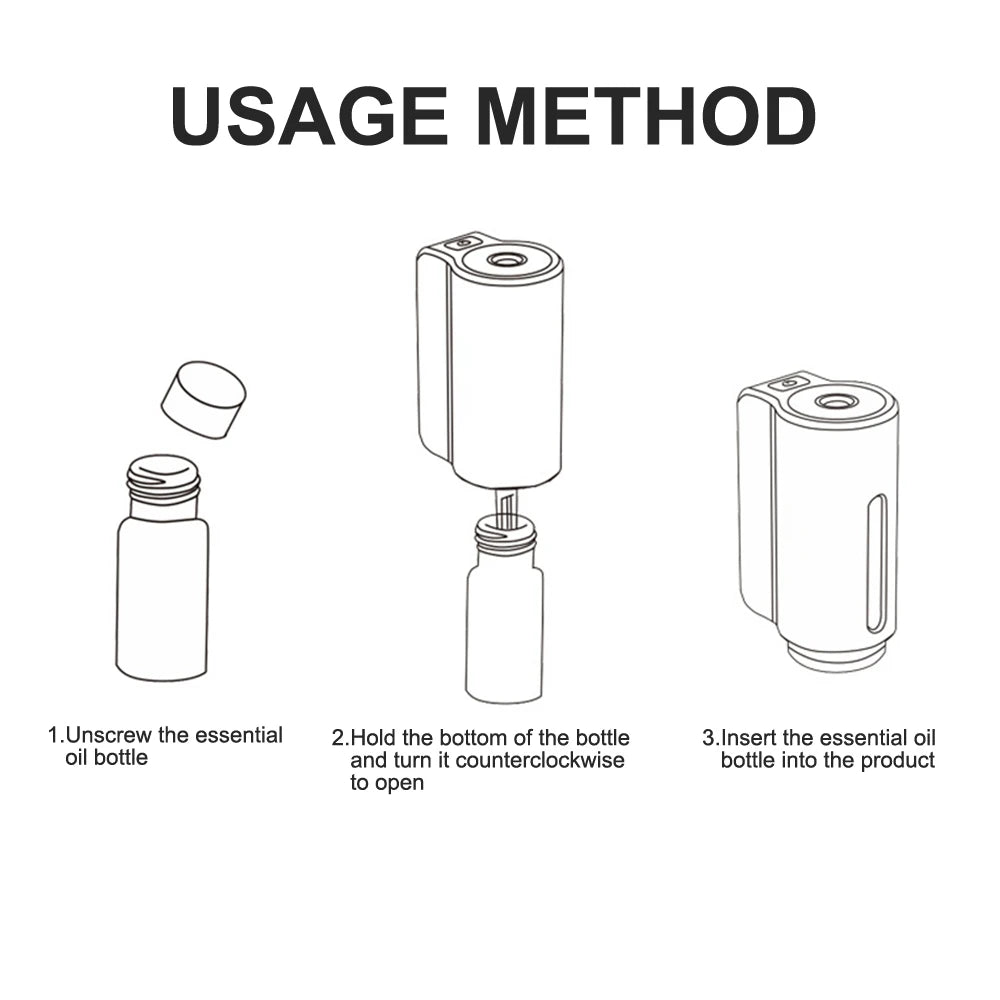 USAGE METHOD

1.Unscrew the essential oil bottle

2.Hold the bottom of the bottle and turn it counterclockwise to open

3.Insert the essential oil bottle into the product