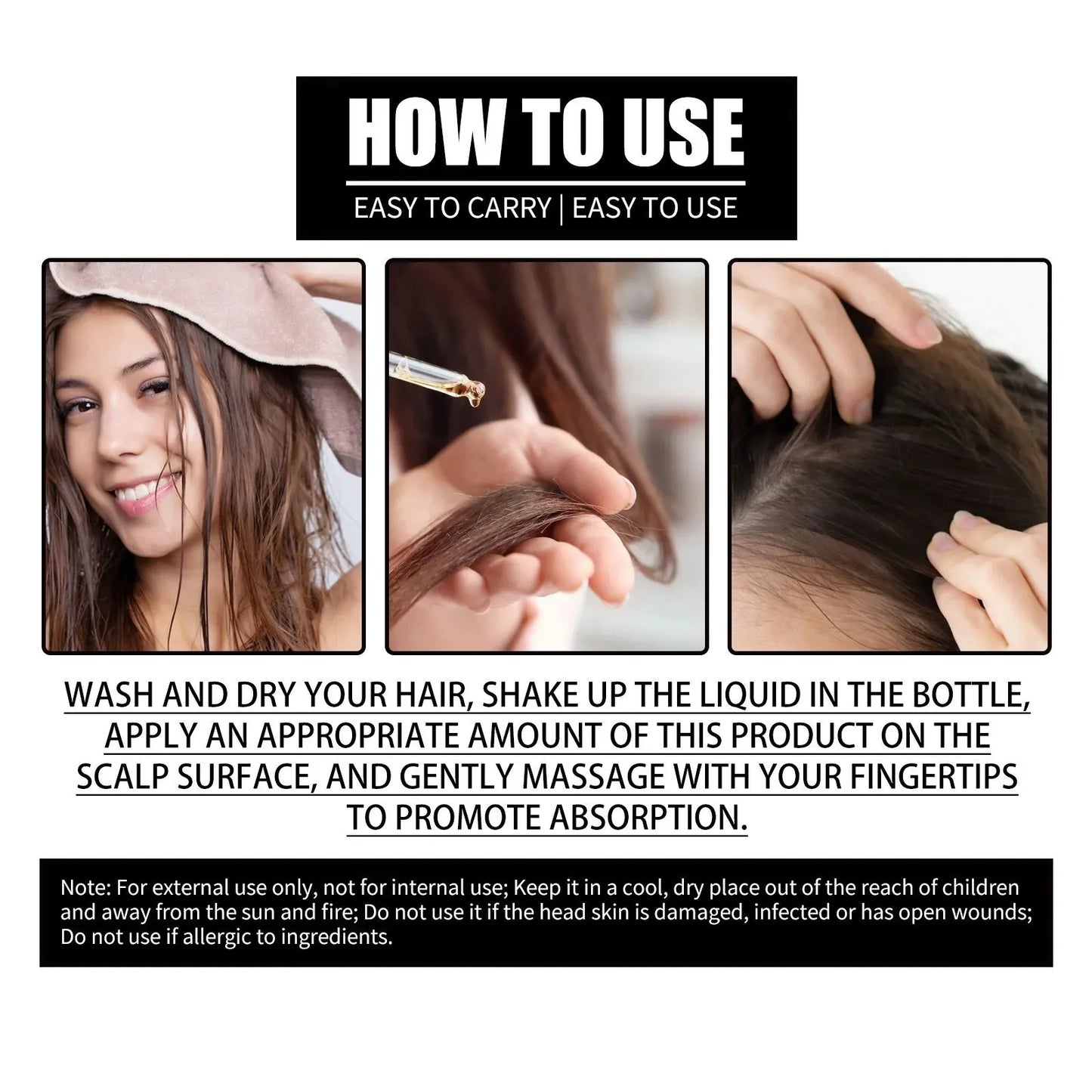 HOW TO USE

EASY TO CARRY | EASY TO USE

WASH AND DRY YOUR HAIR, SHAKE UP THE LIQUID IN THE BOTTLE, APPLY AN APPROPRIATE AMOUNT OF THIS PRODUCT ON THE SCALP SURFACE, AND GENTLY MASSAGE WITH YOUR FINGERTIPS TO PROMOTE ABSORPTION.

Note: For external use only, not for internal use; Keep it in a cool, dry place out of the reach of children and away from the sun and fire; Do not use it if the head skin is damaged, infected or has open wounds; Do not use if allergic to ingredients.