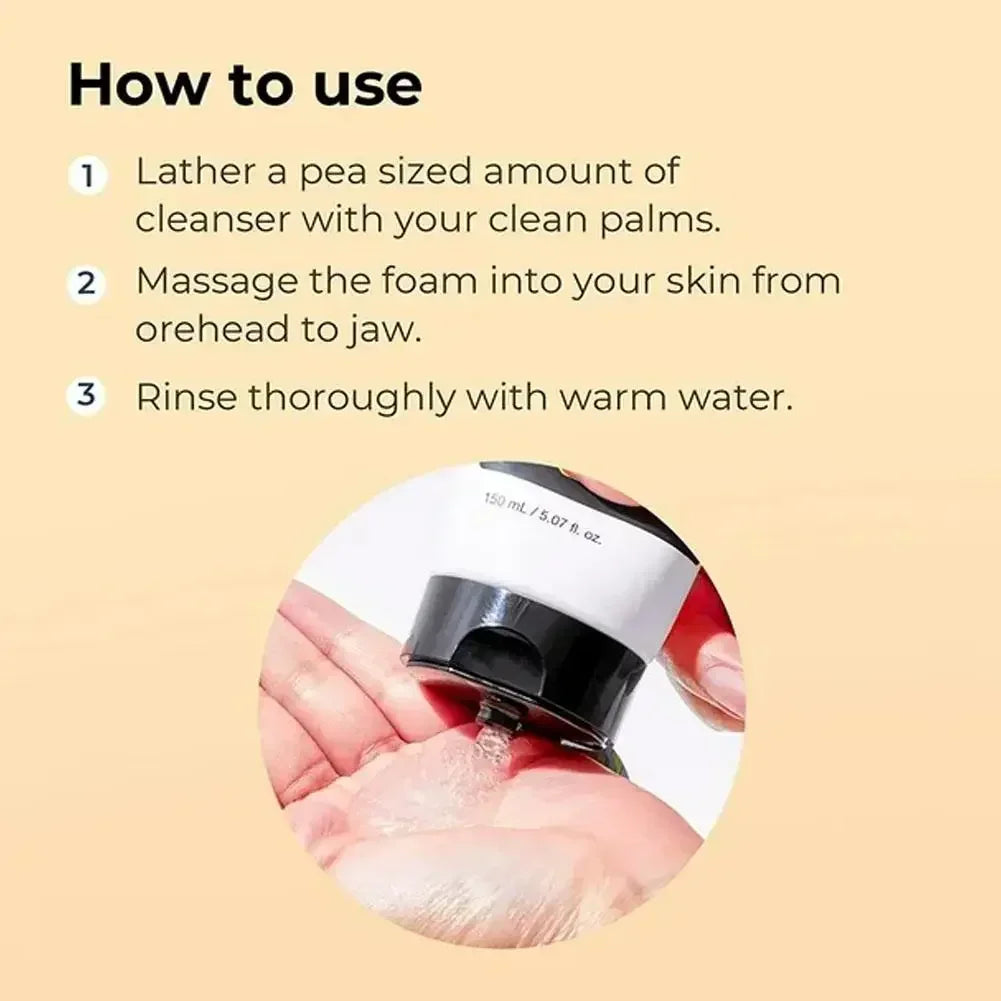 How to use

1 Lather a pea sized amount of cleanser with your clean palms.

2 Massage the foam into your skin from orehead to jaw.

3 Rinse thoroughly with warm water.

150 mL / 5.07 fl. oz.