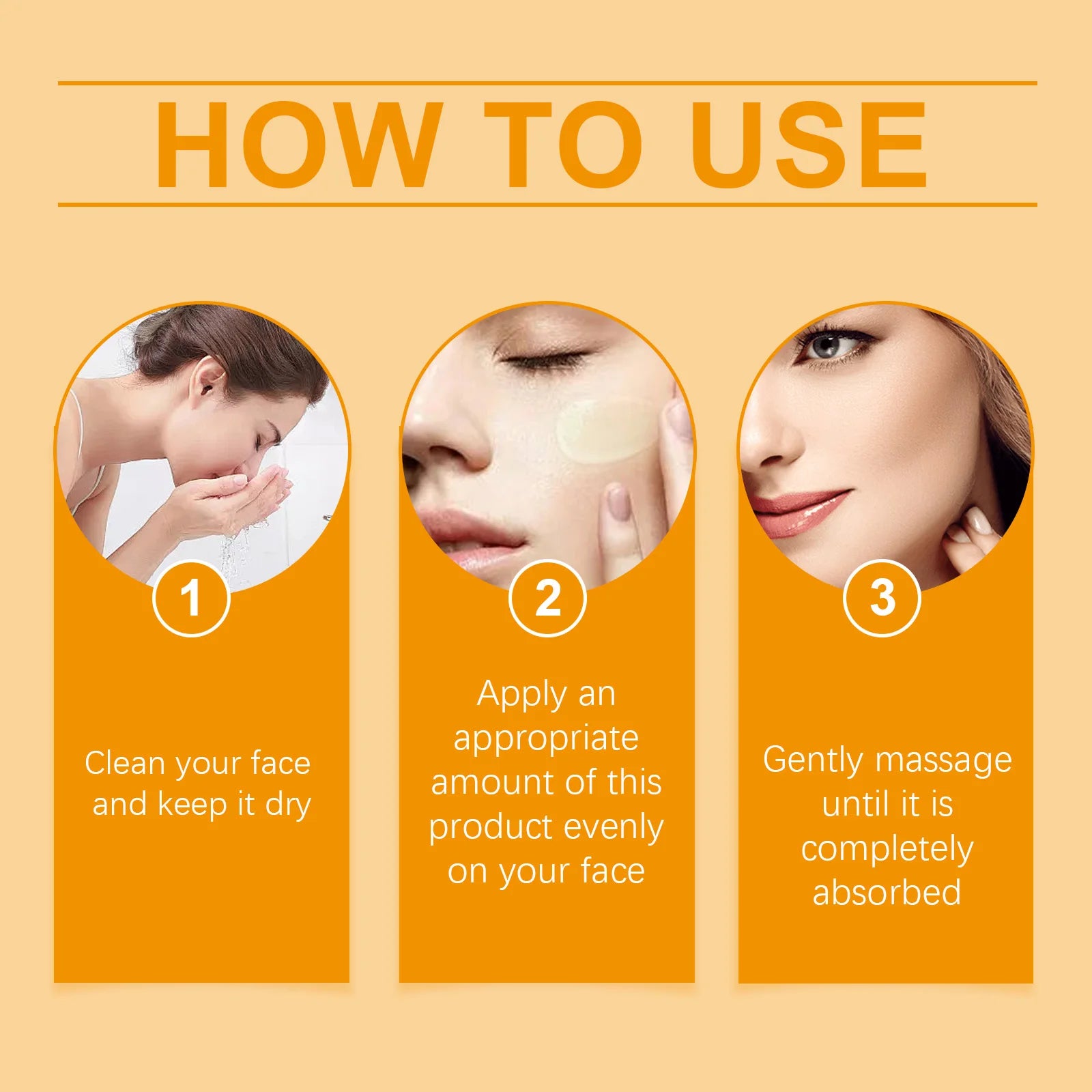 HOW TO USE

1

Clean your face and keep it dry

2

Apply an appropriate amount of this product evenly on your face

3

Gently massage until it is completely absorbed