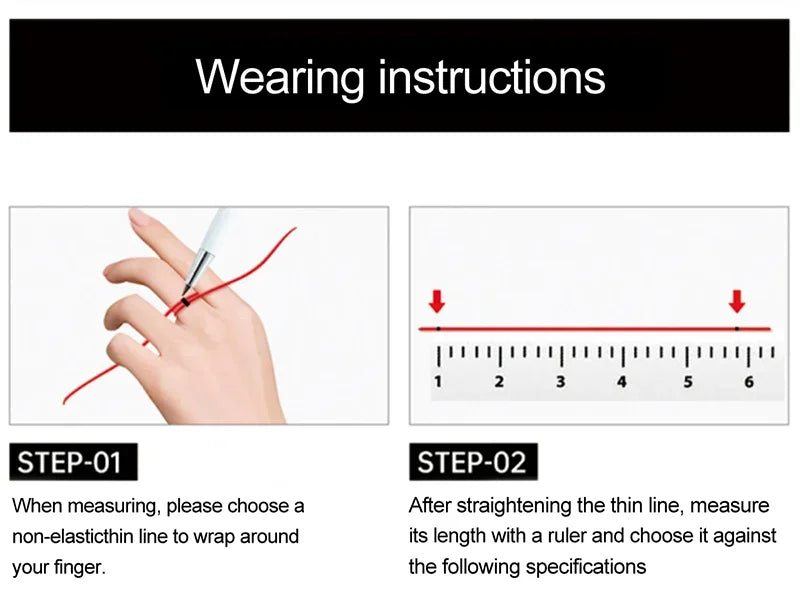 Wearing instructions

1 2 3 4 5 6

STEP-01

When measuring, please choose a non-elasticthin line to wrap around your finger.

STEP-02

After straightening the thin line, measure its length with a ruler and choose it against the following specifications