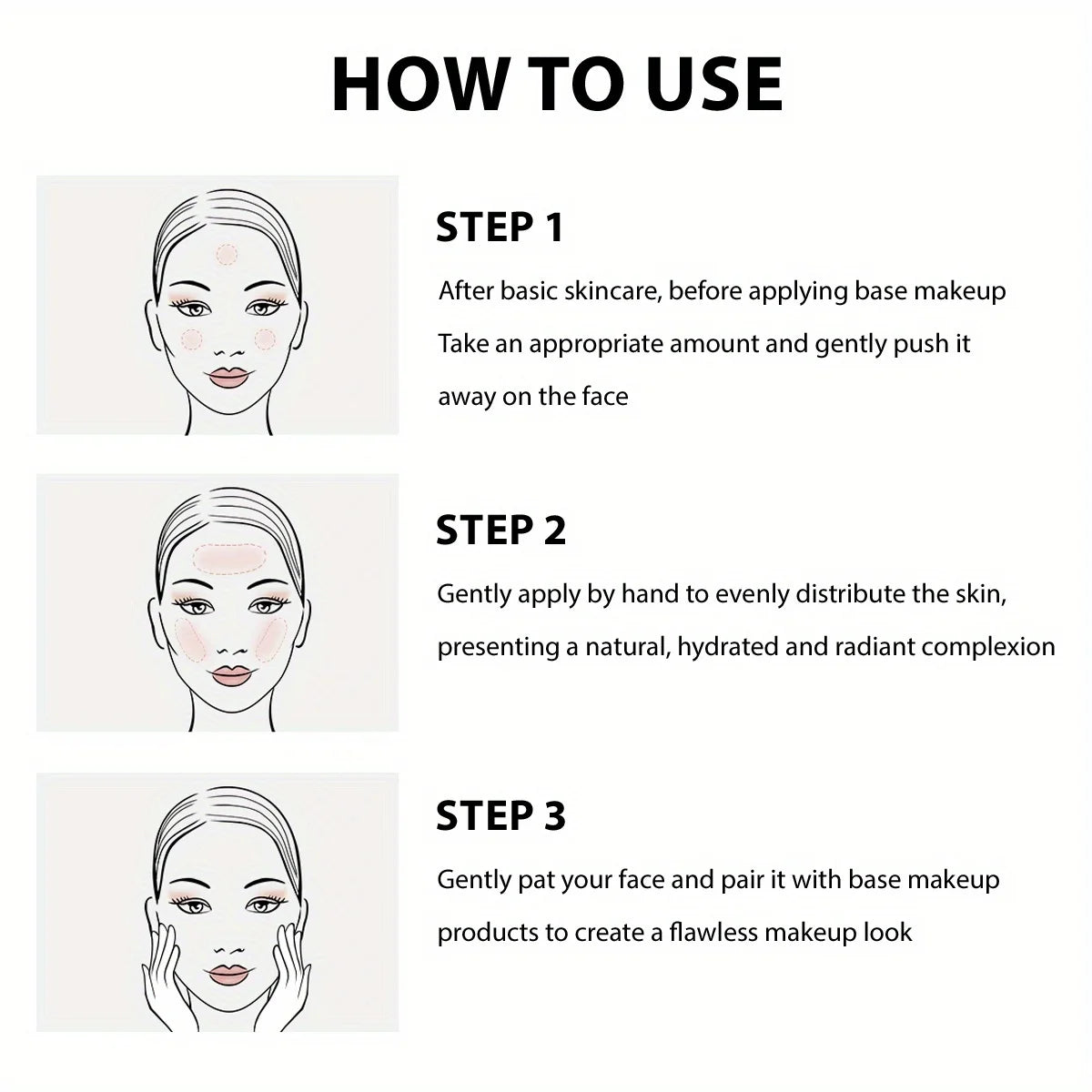 HOW TO USE

STEP 1

After basic skincare, before applying base makeup
Take an appropriate amount and gently push it away on the face

STEP 2

Gently apply by hand to evenly distribute the skin, presenting a natural, hydrated and radiant complexion

STEP 3

Gently pat your face and pair it with base makeup products to create a flawless makeup look