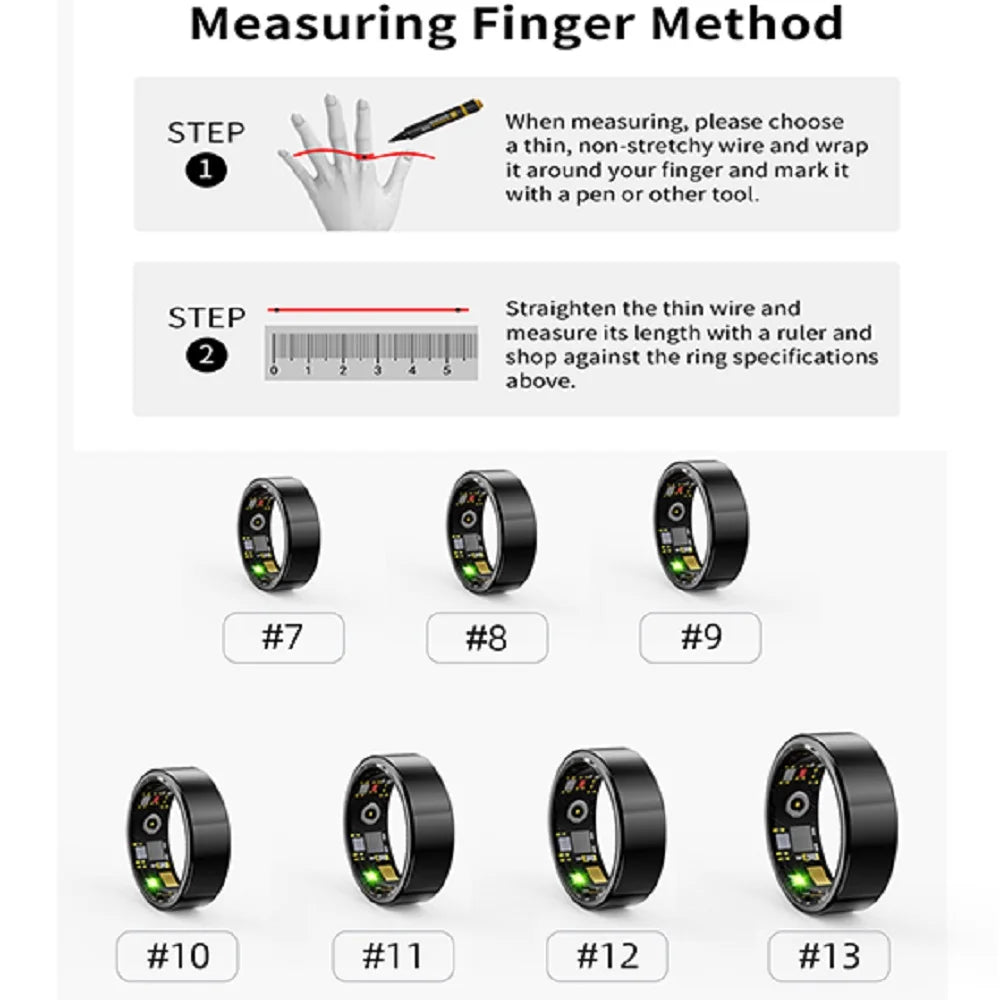 Measuring Finger Method

STEP
1

When measuring, please choose a thin, non-stretchy wire and wrap it around your finger and mark it with a pen or other tool.

STEP
2

0 1 2 3 4 5

Straighten the thin wire and measure its length with a ruler and shop against the ring specifications above.

#7

#8

#9

#10

#11

#12

#13