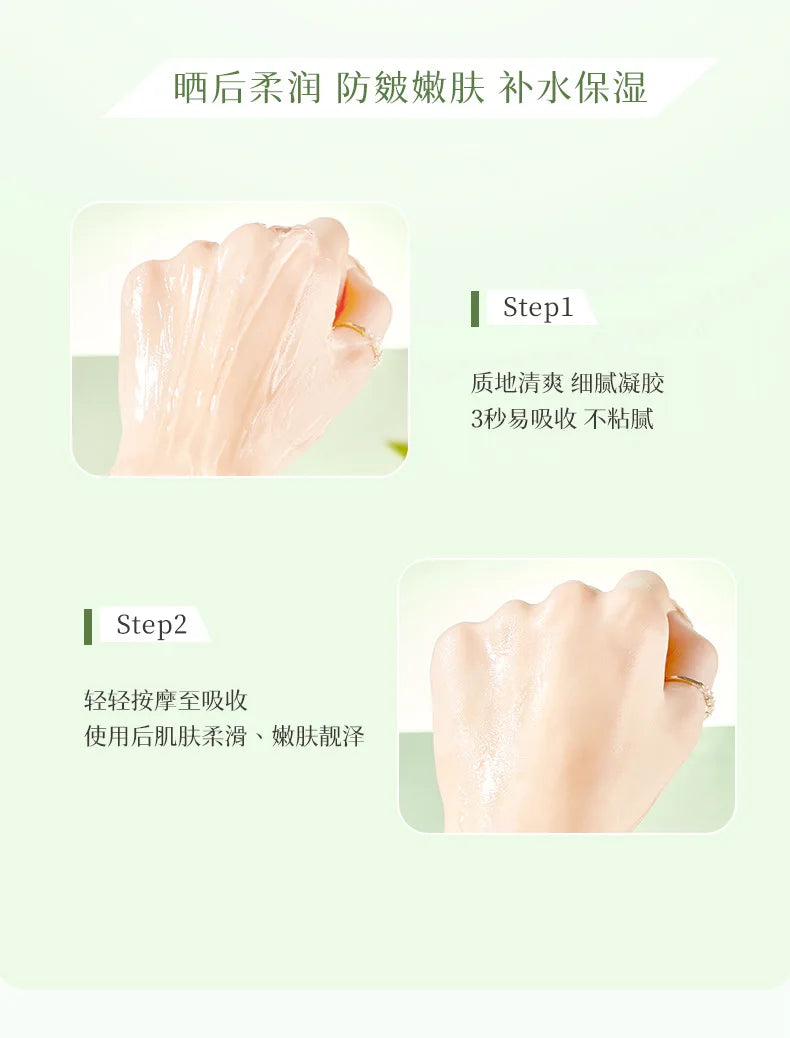 晒后柔润 防皱嫩肤 补水保湿

Step1

质地清爽 细腻凝胶
3秒易吸收 不粘腻

Step2

轻轻按摩至吸收
使用后肌肤柔滑、嫩肤靓泽